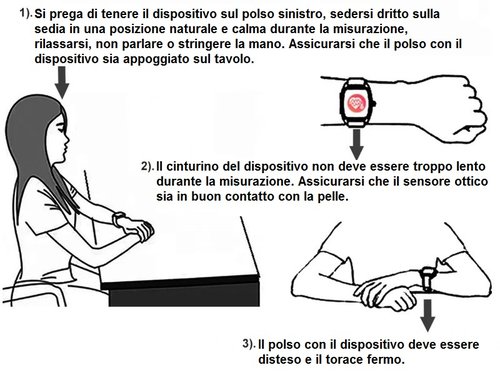 1). Si prega di tenere il dispositivo sul polso sinistro, sedersi dritto sulla sedia in una posizione naturale e calma durante la misurazione, rilassarsi, non parlare o stringere la mano. Assicurarsi che il polso con il dispositivo sia appoggiato sul tavolo.

2). Il cinturino del dispositivo non deve essere troppo lento durante la misurazione. Assicurarsi che il sensore ottico sia in buon contatto con la pelle.

3). Il polso con il dispositivo deve essere disteso e il torace fermo.