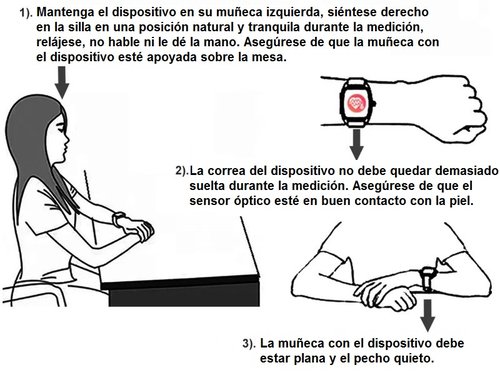 1). Mantenga el dispositivo en su muñeca izquierda, siéntese derecho en la silla en una posición natural y tranquila durante la medición, relájese, no hable ni le dé la mano. Asegúrese de que la muñeca con el dispositivo esté apoyada sobre la mesa.

2).La correa del dispositivo no debe quedar demasiado suelta durante la medición. Asegúrese de que el sensor óptico esté en buen contacto con la piel.

3). La muñeca con el dispositivo debe estar plana y el pecho quieto.